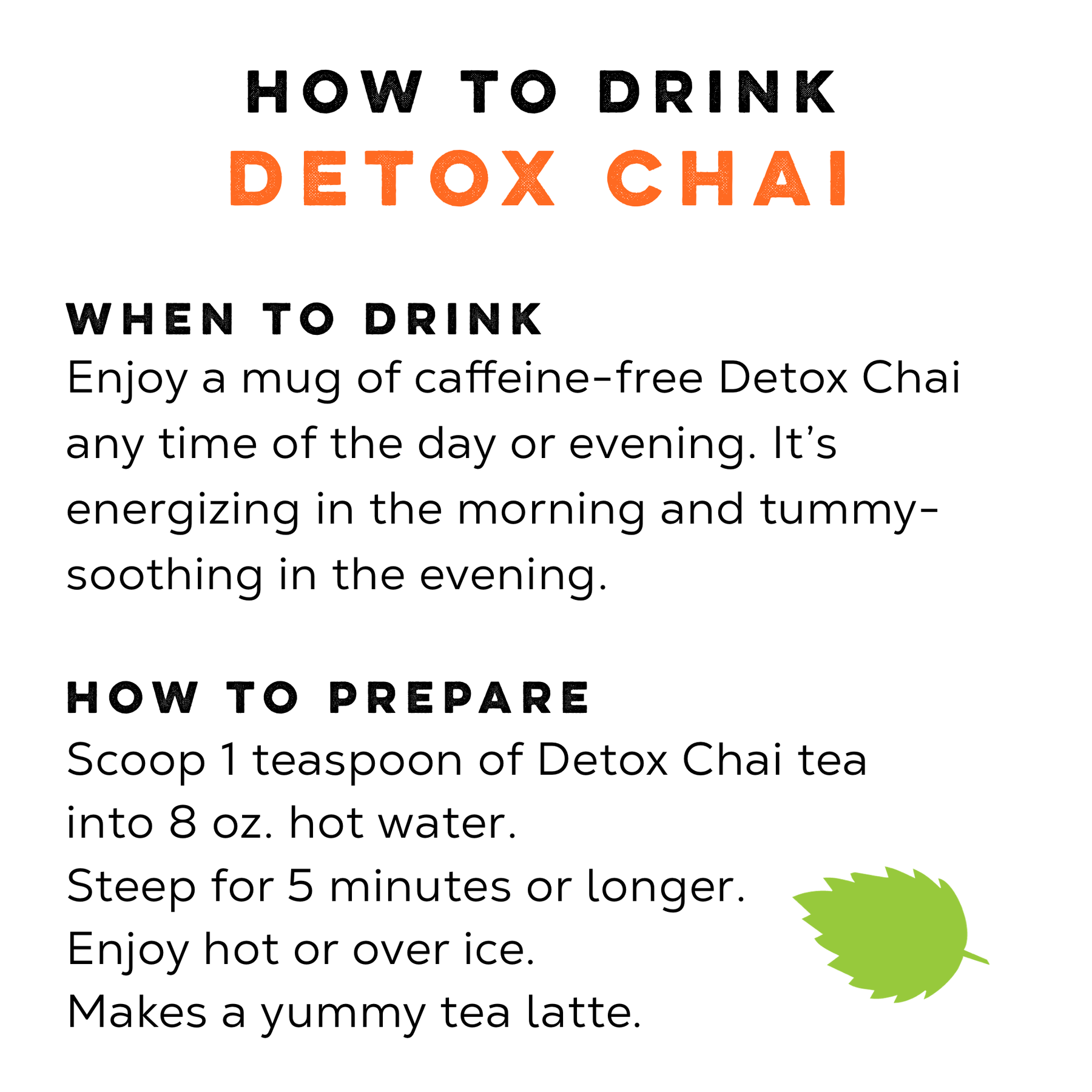 HOW TO DRINK
DETOX CHAI

WHEN TO DRINK
Enjoy a mug of caffeine-free Detox Chai any time of the day or evening. It's energizing in the morning and tummy-soothing in the evening.

HOW TO PREPARE
Scoop 1 teaspoon of Detox Chai tea into 8 oz. hot water.
Steep for 5 minutes or longer.
Enjoy hot or over ice.
Makes a yummy tea latte.